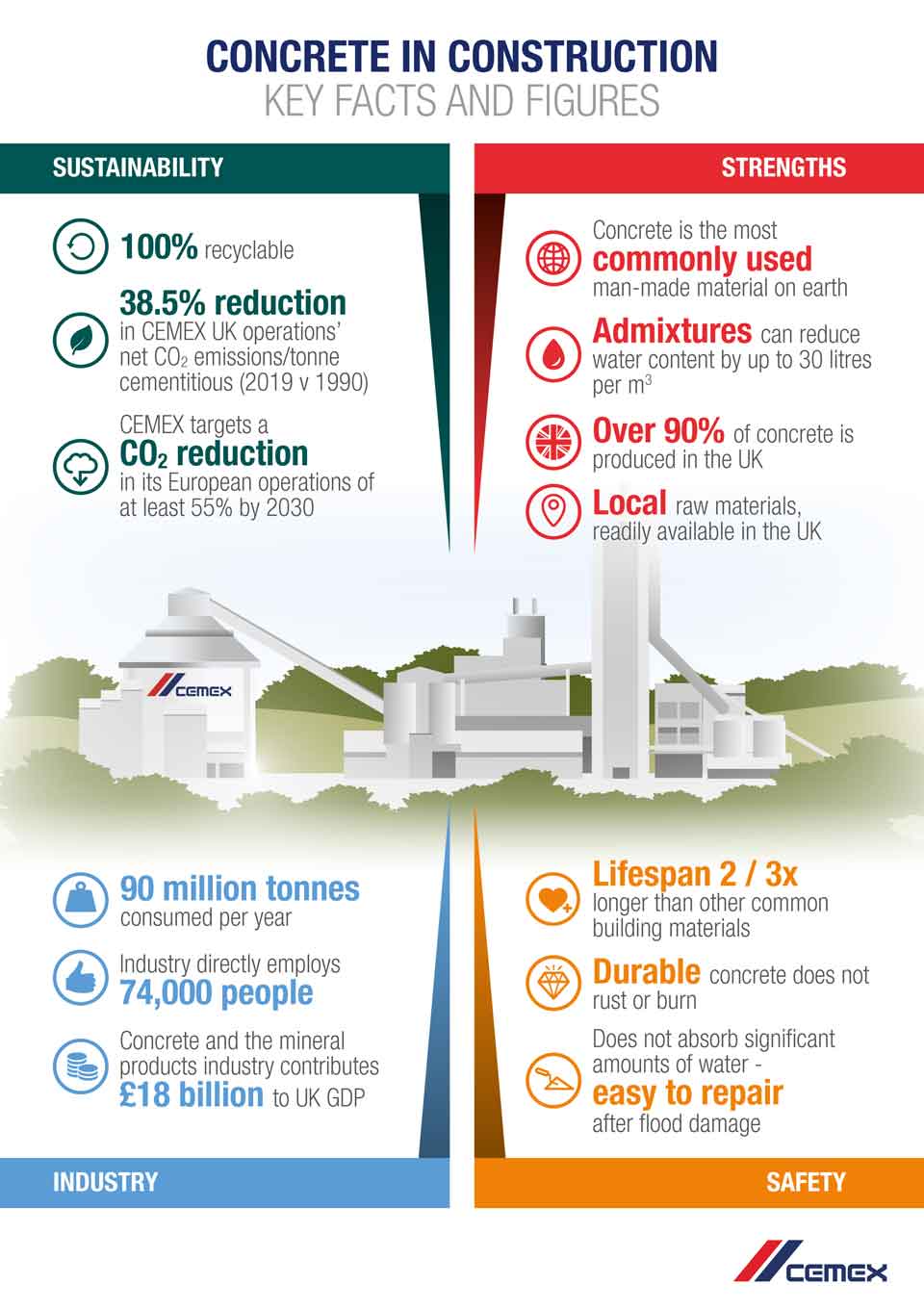 CONCRETE IN CONSTRUCTION
KEY FACTS AND FIGURES

SUSTAINABILITY

100% recyclable

38.5% reduction in CEMEX UK operations' net $CO_2$ emissions/tonne cementitious (2019 v 1990)

CEMEX targets a $CO_2$ reduction in its European operations of at least 55% by 2030

STRENGTHS

Concrete is the most commonly used man-made material on earth

Admixtures can reduce water content by up to 30 litres per $m^3$

Over 90% of concrete is produced in the UK

Local raw materials, readily available in the UK

CEMEX

90 million tonnes consumed per year

Industry directly employs 74,000 people

Concrete and the mineral products industry contributes £18 billion to UK GDP

INDUSTRY

Lifespan 2 / 3x longer than other common building materials

Durable concrete does not rust or burn

Does not absorb significant amounts of water - easy to repair after flood damage

SAFETY

CEMEX